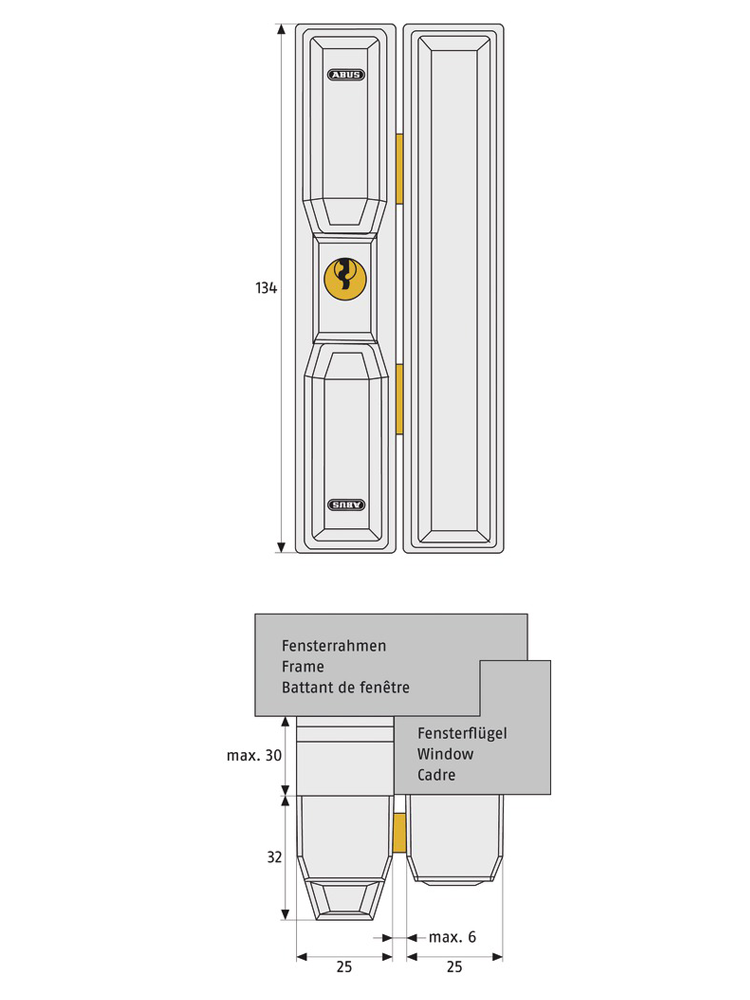 ABUS

134

ABUS

Fensterrahmen
Frame
Battant de fenêtre

Fensterflügel
Window
Cadre

max. 30

32

max. 6

25

25